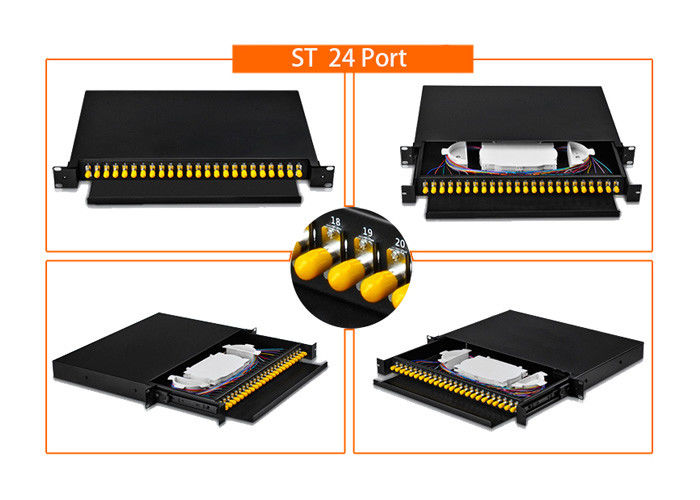 ST 24 Port

18
19
20